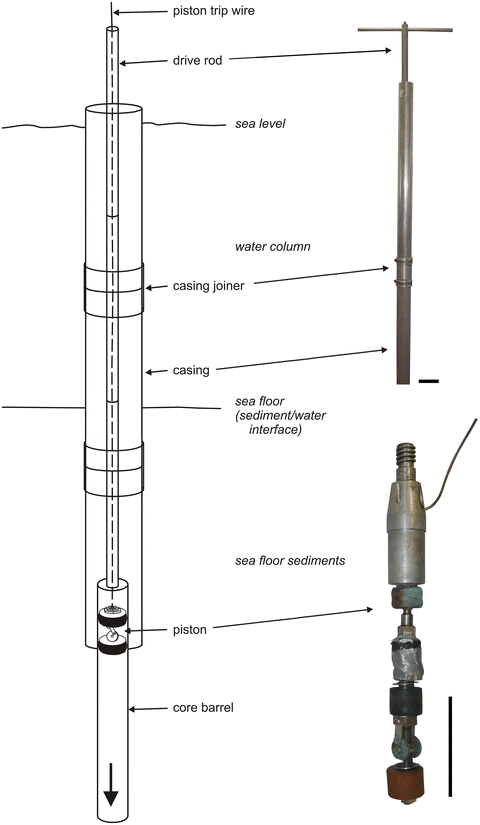 piston trip wire

drive rod

sea level

water column

casing joiner

casing

sea floor (sediment/water interface)

sea floor sediments

piston

core barrel