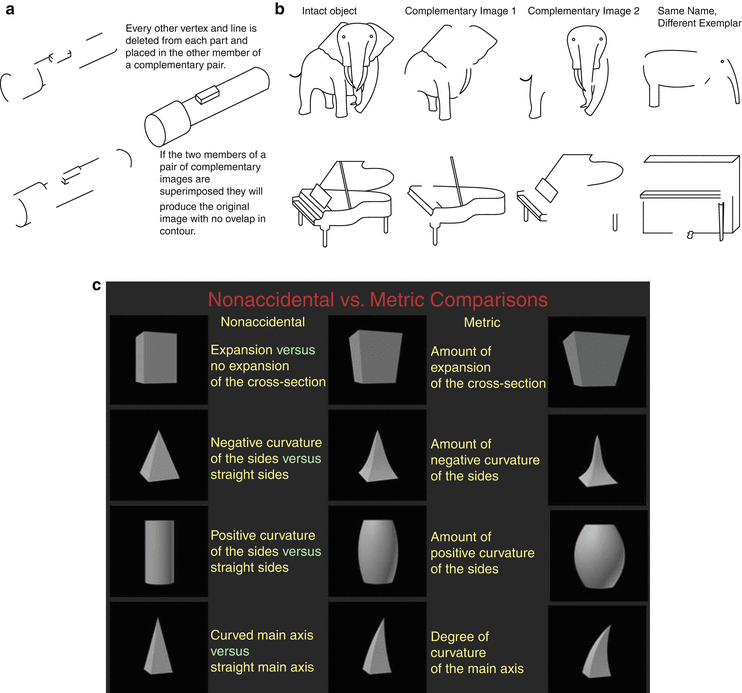 a

Every other vertex and line is deleted from each part and placed in the other member of a complementary pair.

If the two members of a pair of complementary images are superimposed they will produce the original image with no ovelap in contour.

b

Intact object

Complementary Image 1

Complementary Image 2

Same Name, Different Exemplar

c

Nonaccidental vs. Metric Comparisons

Nonaccidental

Metric

Expansion versus no expansion of the cross-section

Amount of expansion of the cross-section

Negative curvature of the sides versus straight sides

Amount of negative curvature of the sides

Positive curvature of the sides versus straight sides

Amount of positive curvature of the sides

Curved main axis versus straight main axis

Degree of curvature of the main axis