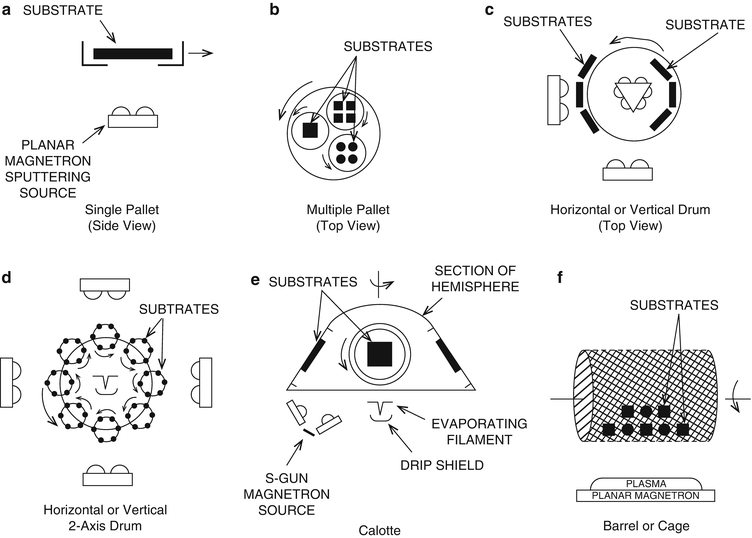 a
SUBSTRATE
PLANAR MAGNETRON SPUTTERING SOURCE
Single Pallet (Side View)

b
SUBSTRATES
Multiple Pallet (Top View)

c
SUBSTRATES
SUBSTRATE
Horizontal or Vertical Drum (Top View)

d
SUBTRATES
Horizontal or Vertical 2-Axis Drum

e
SUBSTRATES
SECTION OF HEMISPHERE
EVAPORATING FILAMENT
DRIP SHIELD
S-GUN MAGNETRON SOURCE
Calotte

f
SUBSTRATES
PLASMA
PLANAR MAGNETRON
Barrel or Cage