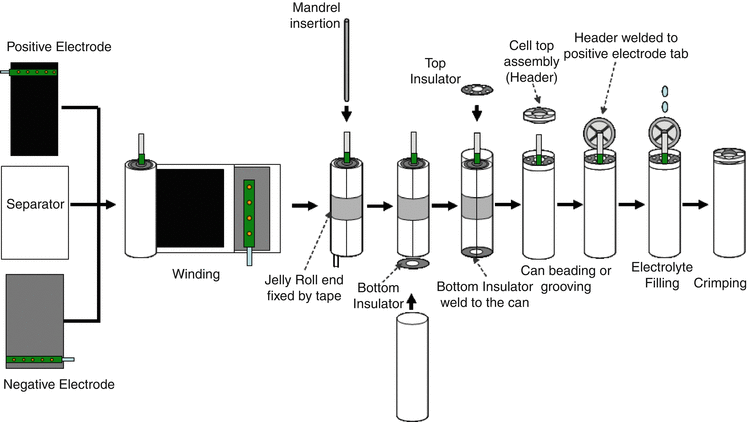 Positive Electrode

Separator

Negative Electrode

Winding

Mandrel insertion

Jelly Roll end fixed by tape

Bottom Insulator

Top Insulator

Bottom Insulator weld to the can

Cell top assembly (Header)

Can beading or grooving

Header welded to positive electrode tab

Electrolyte Filling

Crimping