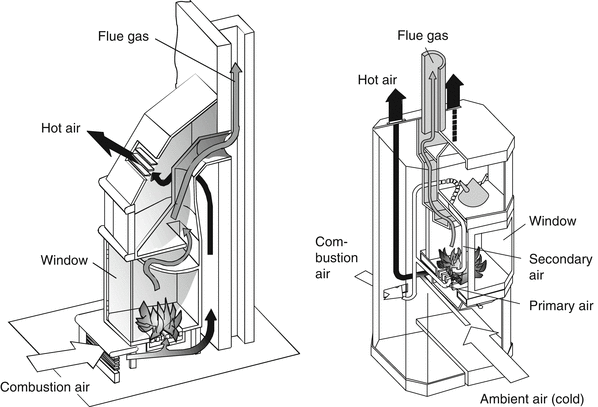 Flue gas

Hot air

Window

Combustion air

Flue gas

Hot air

Window

Combustion air

Secondary air

Primary air

Ambient air (cold)