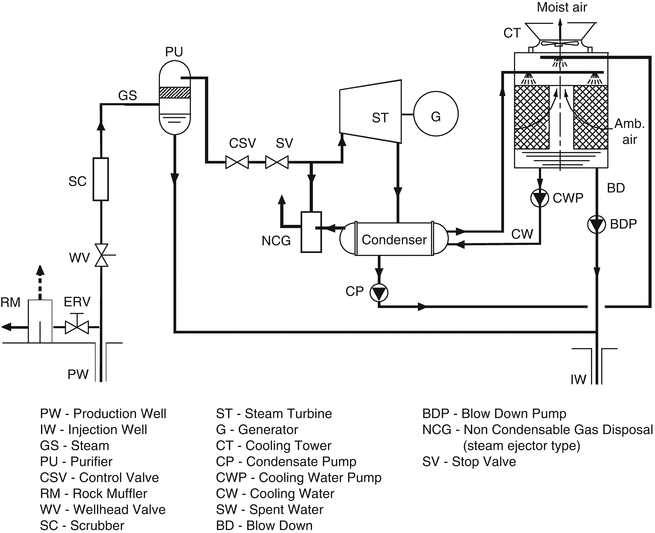 Moist air
CT
PU
GS
ST
G
Amb. air
CSV
SV
SC
BD
CWP
BDP
NCG
Condenser
CW
WV
CP
RM
ERV
PW
IW

PW - Production Well
IW - Injection Well
GS - Steam
PU - Purifier
CSV - Control Valve
RM - Rock Muffler
WV - Wellhead Valve
SC - Scrubber

ST - Steam Turbine
G - Generator
CT - Cooling Tower
CP - Condensate Pump
CWP - Cooling Water Pump
CW - Cooling Water
SW - Spent Water
BD - Blow Down

BDP - Blow Down Pump
NCG - Non Condensable Gas Disposal (steam ejector type)
SV - Stop Valve