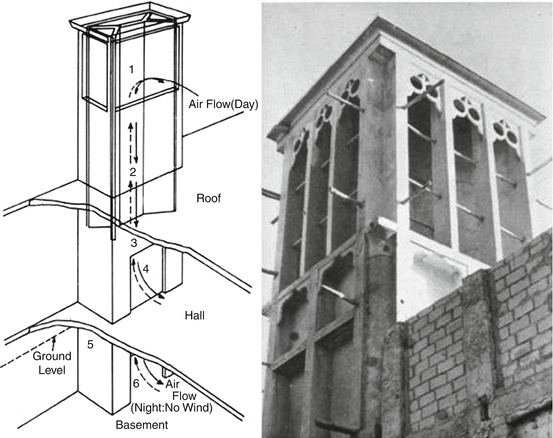 1

Air Flow(Day)

2

Roof

3

4

Hall

5

Ground Level

6

Air Flow (Night:No Wind)

Basement