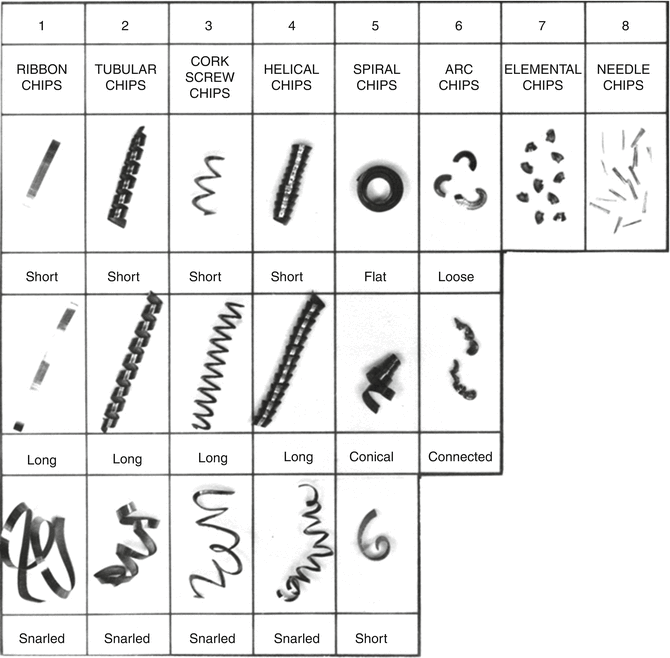 | 1 | 2 | 3 | 4 | 5 | 6 | 7 | 8 |
|---|---|---|---|---|---|---|---|
| RIBBON CHIPS | TUBULAR CHIPS | CORK SCREW CHIPS | HELICAL CHIPS | SPIRAL CHIPS | ARC CHIPS | ELEMENTAL CHIPS | NEEDLE CHIPS |
| Short | Short | Short | Short | Flat | Loose | | |
| Long | Long | Long | Long | Conical | Connected | | |
| Snarled | Snarled | Snarled | Snarled | Short | | | |