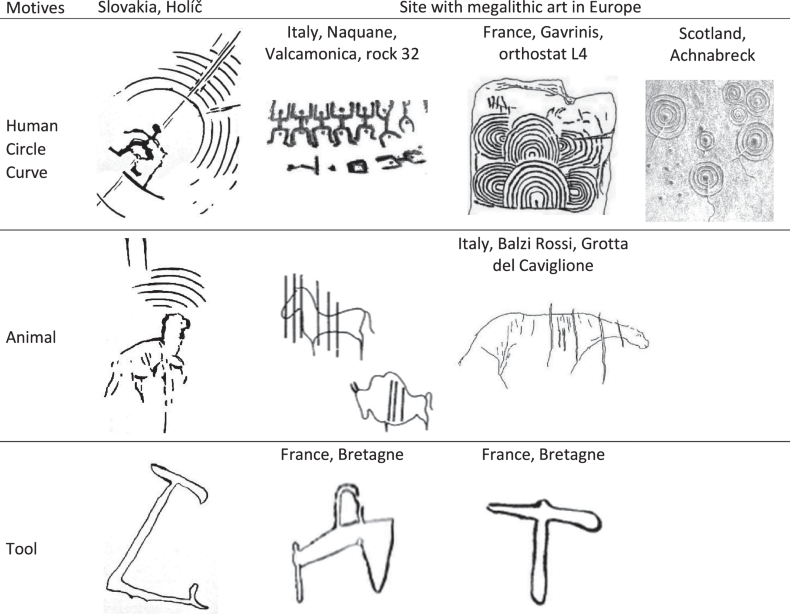 | Motives | Slovakia, Holíč | Site with megalithic art in Europe | | |
|---|---|---|---|---|
| Human Circle Curve | | Italy, Naquane, Valcamonica, rock 32 | France, Gavrinis, orthostat L4 | Scotland, Achnabreck |
| Animal | | | Italy, Balzi Rossi, Grotta del Caviglione | |
| Tool | | France, Bretagne | France, Bretagne | |