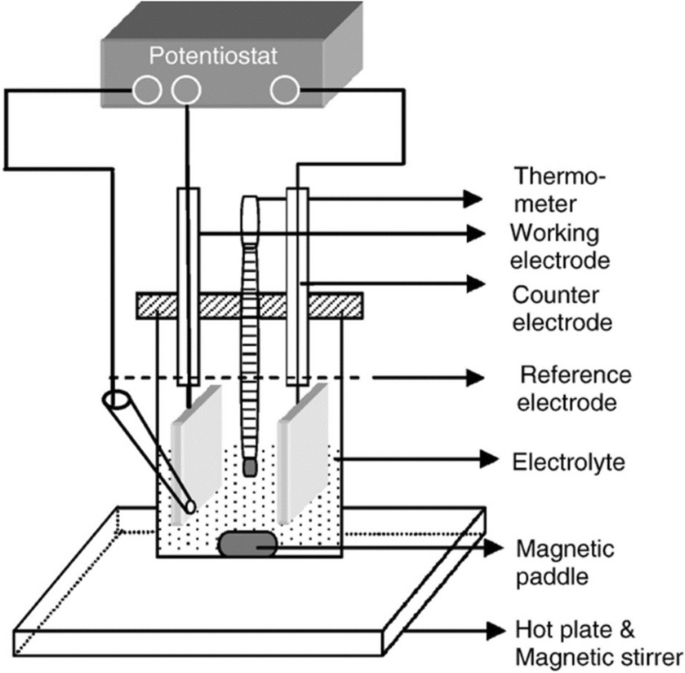 Potentiostat

Thermometer

Working electrode

Counter electrode

Reference electrode

Electrolyte

Magnetic paddle

Hot plate & Magnetic stirrer