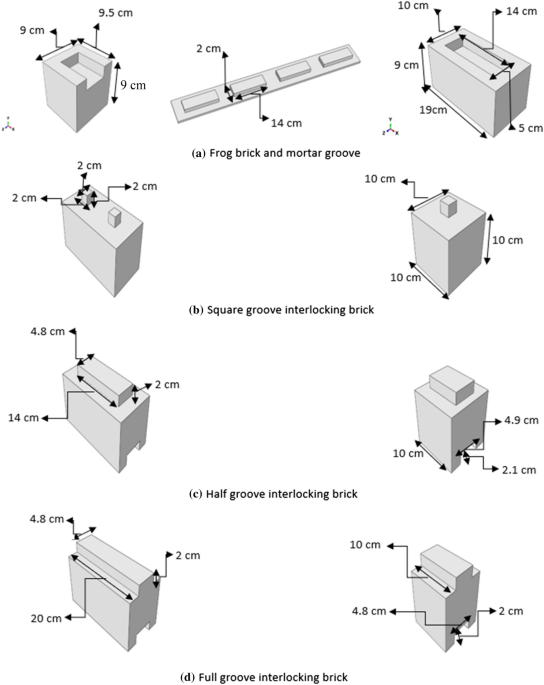 9 cm
9.5 cm
9 cm
2 cm
14 cm
10 cm
14 cm
9 cm
19cm
5 cm
(a) Frog brick and mortar groove

2 cm
2 cm
2 cm
10 cm
10 cm
10 cm
(b) Square groove interlocking brick

4.8 cm
2 cm
14 cm
4.9 cm
10 cm
2.1 cm
(c) Half groove interlocking brick

4.8 cm
2 cm
20 cm
10 cm
4.8 cm
2 cm
(d) Full groove interlocking brick