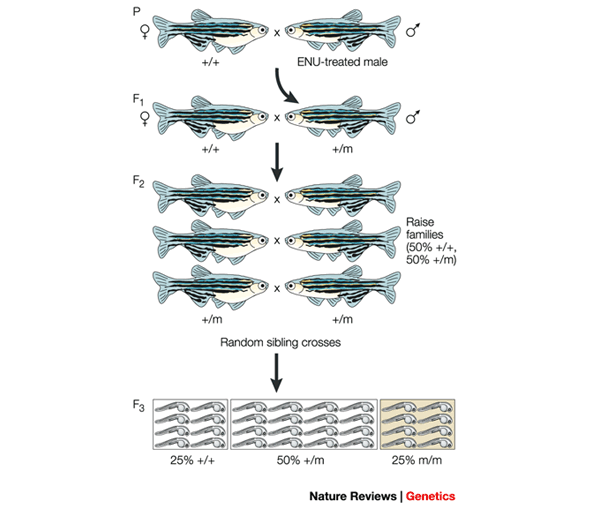 P
♀ x ♂
+/+ ENU-treated male

$F_1$
♀ x ♂
+/+ +/m

$F_2$
x
x
x
Raise families (50% +/+, 50% +/m)
+/m +/m

Random sibling crosses

$F_3$
25% +/+ 50% +/m 25% m/m

Nature Reviews | Genetics