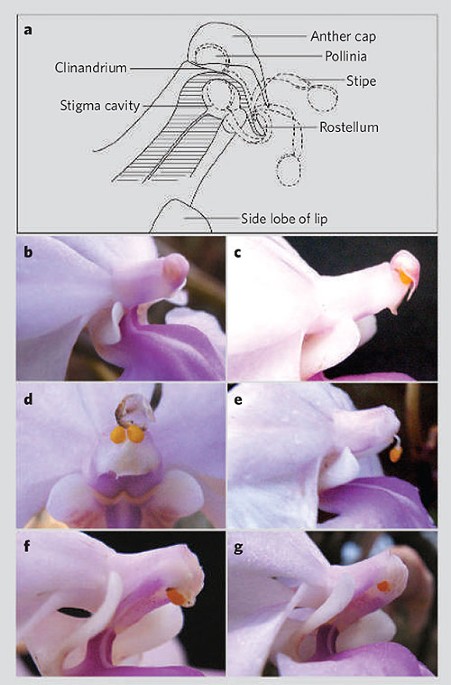 a

Anther cap
Pollinia
Clinandrium
Stipe
Stigma cavity
Rostellum
Side lobe of lip

b

c

d

e

f

g