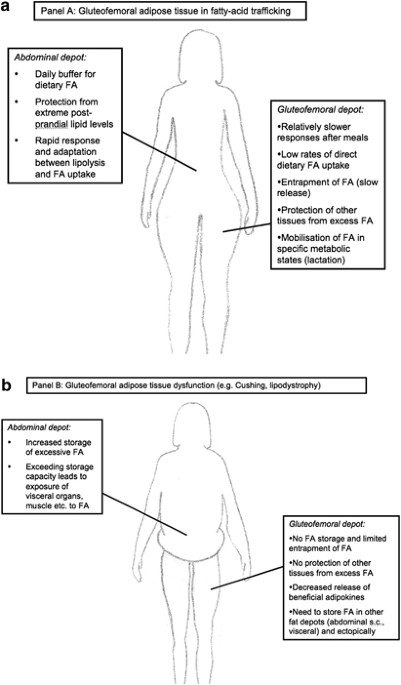 a

Panel A: Gluteofemoral adipose tissue in fatty-acid trafficking

Abdominal depot:

• Daily buffer for dietary FA

• Protection from extreme post-prandial lipid levels

• Rapid response and adaptation between lipolysis and FA uptake

Gluteofemoral depot:

•Relatively slower responses after meals

•Low rates of direct dietary FA uptake

•Entrapment of FA (slow release)

•Protection of other tissues from excess FA

•Mobilisation of FA in specific metabolic states (lactation)

b

Panel B: Gluteofemoral adipose tissue dysfunction (e.g. Cushing, lipodystrophy)

Abdominal depot:

• Increased storage of excessive FA

• Exceeding storage capacity leads to exposure of visceral organs, muscle etc. to FA

Gluteofemoral depot:

•No FA storage and limited entrapment of FA

•No protection of other tissues from excess FA

•Decreased release of beneficial adipokines

•Need to store FA in other fat depots (abdominal s.c., visceral) and ectopically