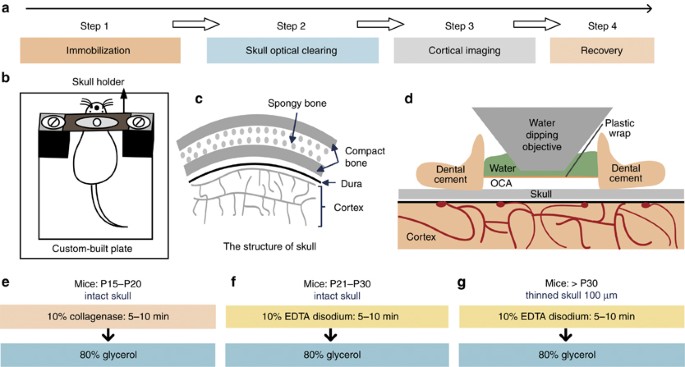 a

Step 1
Immobilization

Step 2
Skull optical clearing

Step 3
Cortical imaging

Step 4
Recovery

b

Skull holder

Custom-built plate

c

Spongy bone

Compact bone

Dura

Cortex

The structure of skull

d

Water dipping objective

Plastic wrap

Dental cement

Water

OCA

Dental cement

Skull

Cortex

e

Mice: P15–P20
intact skull

10% collagenase: 5–10 min

80% glycerol

f

Mice: P21–P30
intact skull

10% EDTA disodium: 5–10 min

80% glycerol

g

Mice: > P30
thinned skull 100 μm

10% EDTA disodium: 5–10 min

80% glycerol