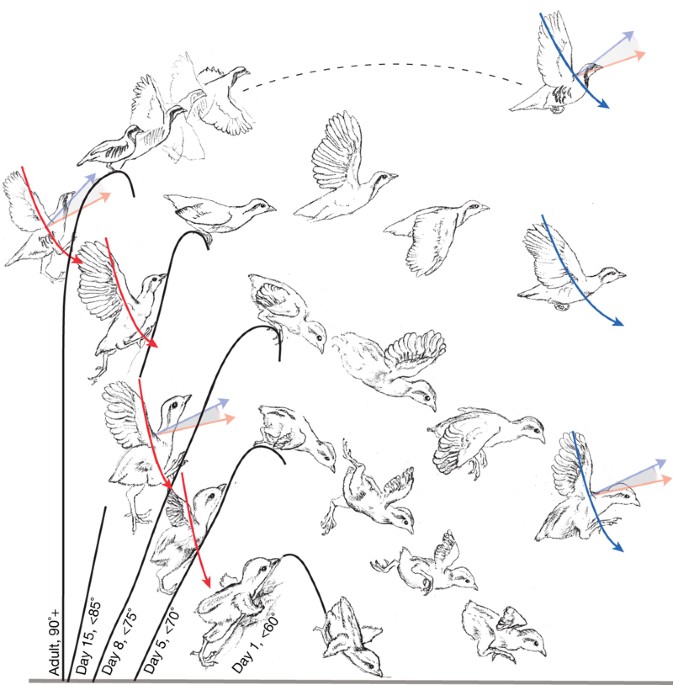 Adult, 90°+
Day 15, <85°
Day 8, <75°
Day 5, <70°
Day 1, <60°