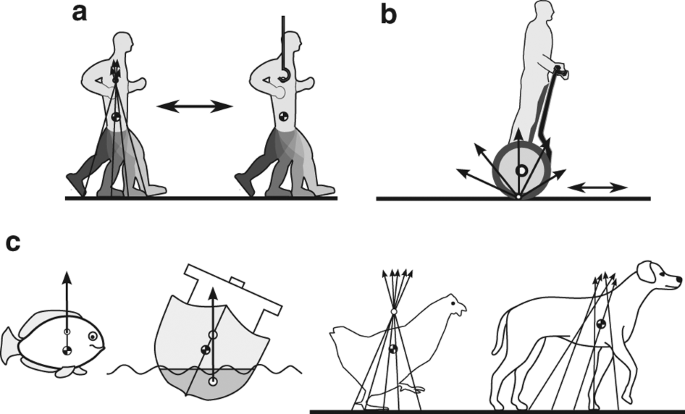 a

b

c