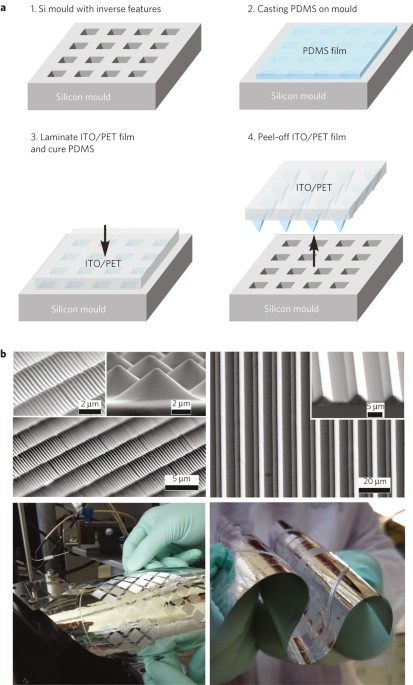 a

1. Si mould with inverse features

Silicon mould

2. Casting PDMS on mould

PDMS film

Silicon mould

3. Laminate ITO/PET film and cure PDMS

ITO/PET

Silicon mould

4. Peel-off ITO/PET film

ITO/PET

Silicon mould

b

2 μm

2 μm

5 μm

5 μm

20 μm