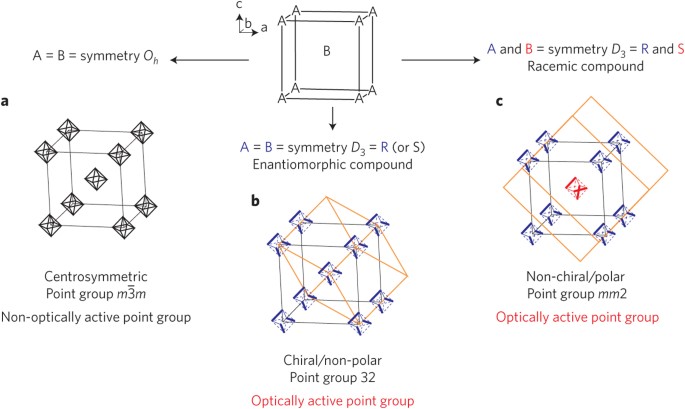 c
b
a

A A
A A
B
A A
A A

A = B = symmetry $O_h$

A and B = symmetry $D_3$ = R and S
Racemic compound

A = B = symmetry $D_3$ = R (or S)
Enantiomorphic compound

a

Centrosymmetric
Point group $m\bar{3}m$
Non-optically active point group

b

Chiral/non-polar
Point group 32
Optically active point group

c

Non-chiral/polar
Point group $mm2$
Optically active point group