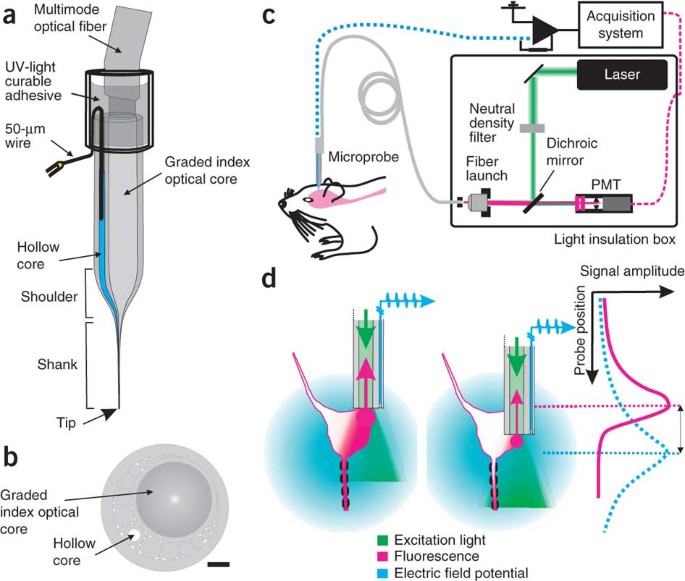 a

Multimode optical fiber

UV-light curable adhesive

50-μm wire

Graded index optical core

Hollow core

Shoulder

Shank

Tip

b

Graded index optical core

Hollow core

c

Acquisition system

Laser

Neutral density filter

Dichroic mirror

Microprobe

Fiber launch

PMT

Light insulation box

d

Signal amplitude

Probe position

Excitation light
Fluorescence
Electric field potential