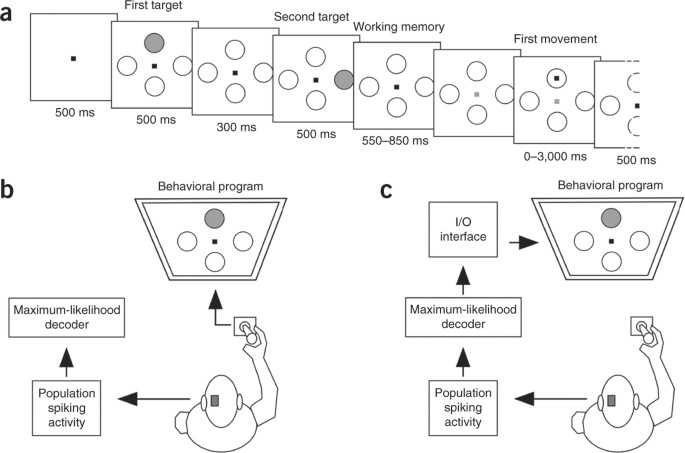 a

First target

Second target

Working memory

First movement

500 ms

500 ms

300 ms

500 ms

550–850 ms

0–3,000 ms

500 ms

b

Behavioral program

Maximum-likelihood decoder

Population spiking activity

c

Behavioral program

I/O interface

Maximum-likelihood decoder

Population spiking activity