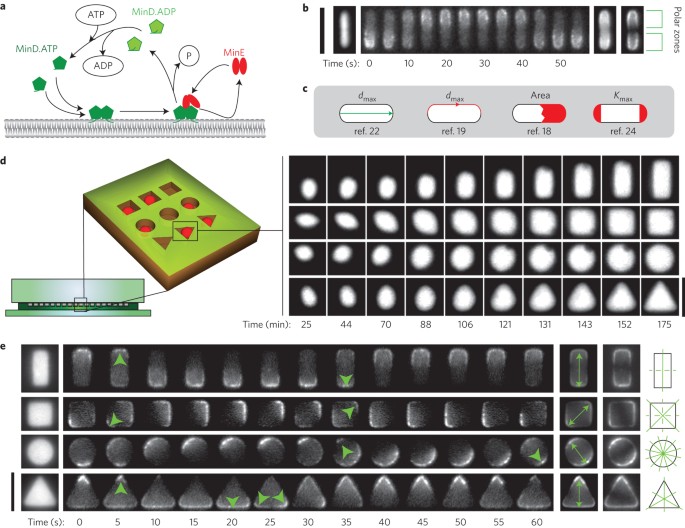 a

ATP

MinD.ADP

MinD.ATP

ADP

P

MinE

b

Polar zones

Time (s): 0 10 20 30 40 50

c

$d_{max}$

ref. 22

$d_{max}$

ref. 19

Area

ref. 18

$K_{max}$

ref. 24

d

Time (min): 25 44 70 88 106 121 131 143 152 175

e

Time (s): 0 5 10 15 20 25 30 35 40 45 50 55 60