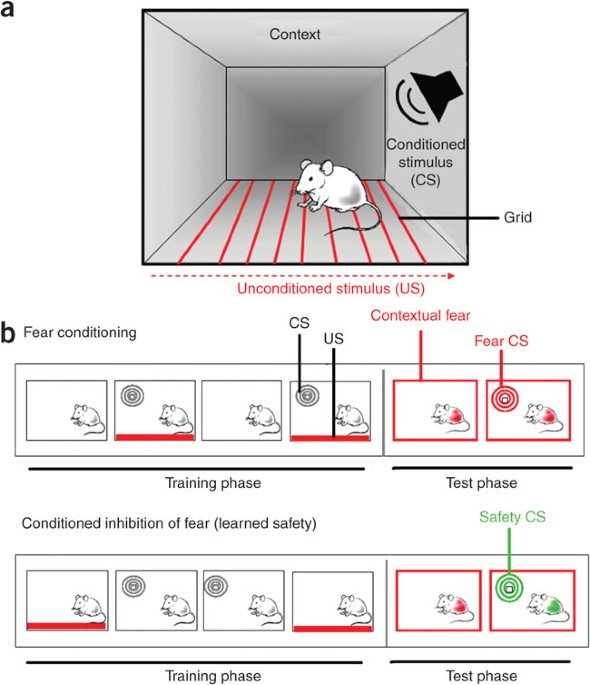 a

Context

Conditioned stimulus (CS)

Grid

Unconditioned stimulus (US)

b Fear conditioning

CS

US

Contextual fear

Fear CS

Training phase

Test phase

Conditioned inhibition of fear (learned safety)

Safety CS

Training phase

Test phase