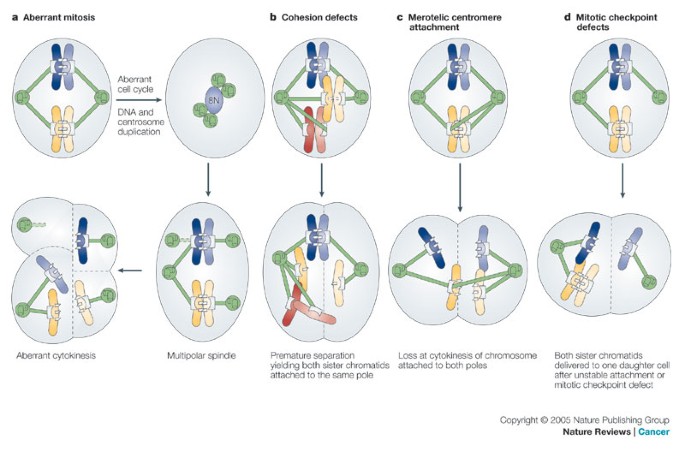 a Aberrant mitosis

Aberrant cell cycle

DNA and centrosome duplication

8N

Aberrant cytokinesis

Multipolar spindle

b Cohesion defects

Premature separation yielding both sister chromatids attached to the same pole

c Merotelic centromere attachment

Loss at cytokinesis of chromosome attached to both poles

d Mitotic checkpoint defects

Both sister chromatids delivered to one daughter cell after unstable attachment or mitotic checkpoint defect

Copyright © 2005 Nature Publishing Group
Nature Reviews | Cancer