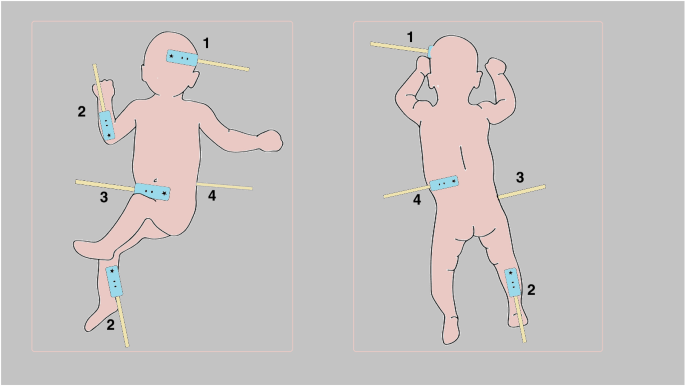 1
2
3
4
2

1
3
4
2