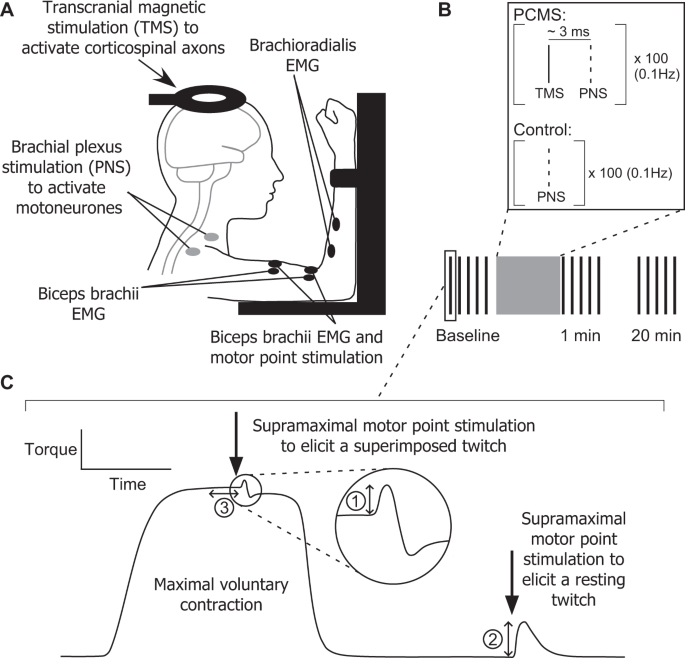 A

Transcranial magnetic stimulation (TMS) to activate corticospinal axons

Brachioradialis EMG

Brachial plexus stimulation (PNS) to activate motoneurones

Biceps brachii EMG

Biceps brachii EMG and motor point stimulation

B

PCMS:

~ 3 ms

TMS PNS

x 100 (0.1Hz)

Control:

PNS

x 100 (0.1Hz)

Baseline 1 min 20 min

C

Torque

Time

Supramaximal motor point stimulation to elicit a superimposed twitch

① ③

Maximal voluntary contraction

Supramaximal motor point stimulation to elicit a resting twitch

②