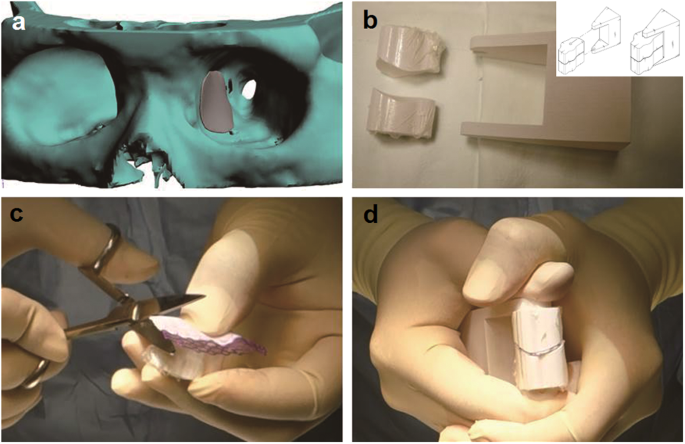 a
b
c
d