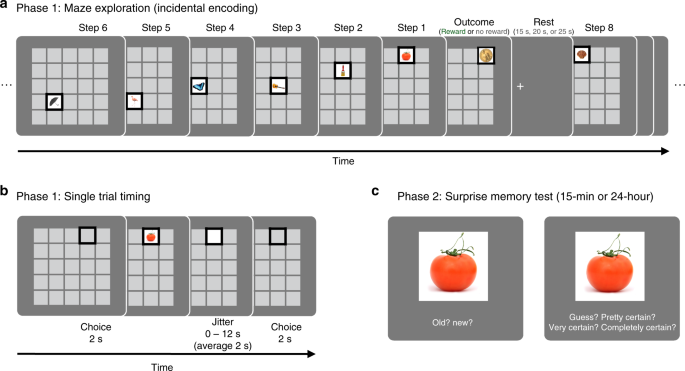 a Phase 1: Maze exploration (incidental encoding)

Step 6 Step 5 Step 4 Step 3 Step 2 Step 1 Outcome (Reward or no reward) Rest (15 s, 20 s, or 25 s) Step 8

...

+

...

Time

b Phase 1: Single trial timing

Choice 2 s

Jitter 0 – 12 s (average 2 s)

Choice 2 s

Time

c Phase 2: Surprise memory test (15-min or 24-hour)

Old? new?

Guess? Pretty certain? Very certain? Completely certain?