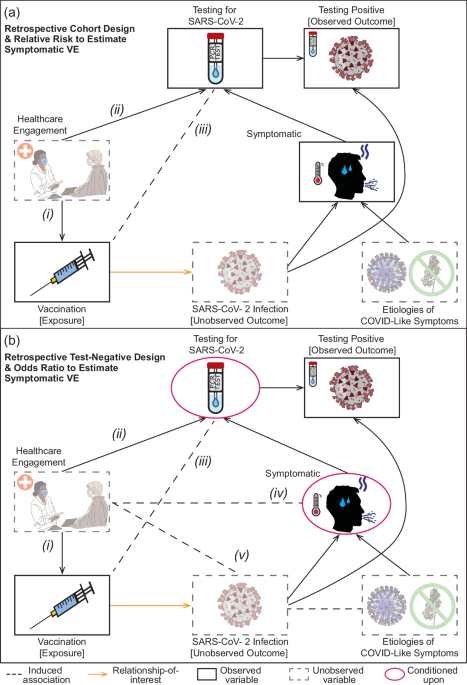 (a)
Retrospective Cohort Design & Relative Risk to Estimate Symptomatic VE

Testing for SARS-CoV-2

PCR TEST

Testing Positive [Observed Outcome]

Healthcare Engagement

(ii)

(iii)

Symptomatic

(i)

Vaccination [Exposure]

SARS-CoV- 2 Infection [Unobserved Outcome]

Etiologies of COVID-Like Symptoms

(b)
Retrospective Test-Negative Design & Odds Ratio to Estimate Symptomatic VE

Testing for SARS-CoV-2

PCR TEST

Testing Positive [Observed Outcome]

Healthcare Engagement

(ii)

(iii)

Symptomatic

(iv)

(i)

(v)

Vaccination [Exposure]

SARS-CoV- 2 Infection [Unobserved Outcome]

Etiologies of COVID-Like Symptoms

Induced association

Relationship-of-interest

Observed variable

Unobserved variable

Conditioned upon