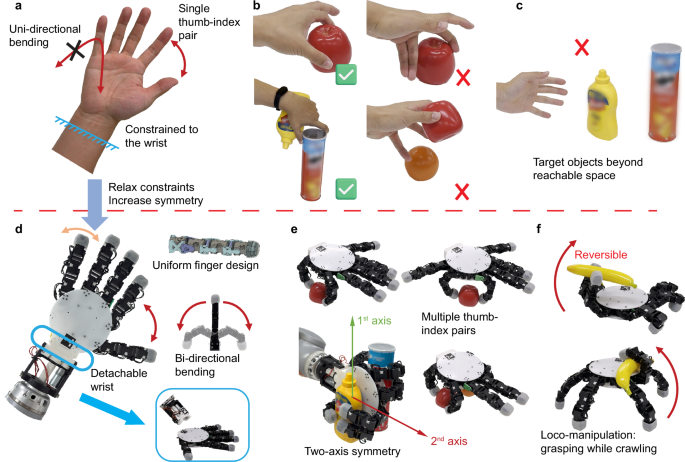 a

Uni-directional bending

Single thumb-index pair

Constrained to the wrist

b

c

Target objects beyond reachable space

Relax constraints
Increase symmetry

d

Uniform finger design

Bi-directional bending

Detachable wrist

e

$1^{st}$ axis

Multiple thumb-index pairs

Two-axis symmetry

$2^{nd}$ axis

f

Reversible

Loco-manipulation: grasping while crawling