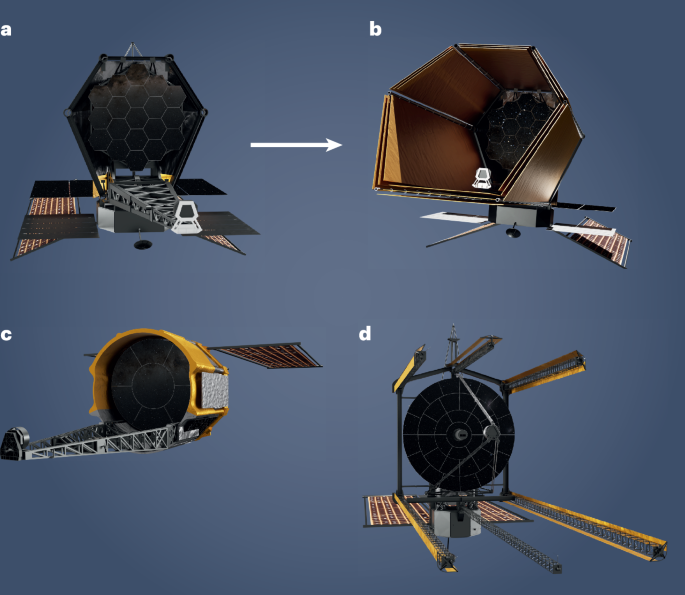 a

b

c

d