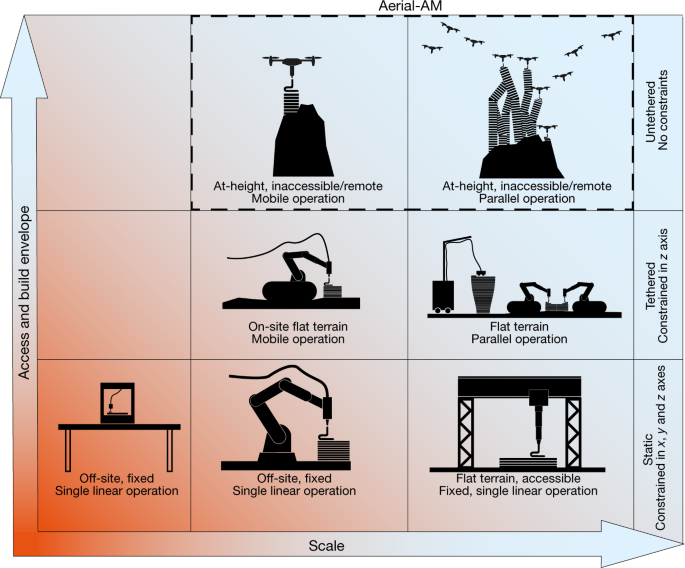 Aerial-AM

Access and build envelope

At-height, inaccessible/remote
Mobile operation

At-height, inaccessible/remote
Parallel operation

Untethered
No constraints

On-site flat terrain
Mobile operation

Flat terrain
Parallel operation

Tethered
Constrained in z axis

Off-site, fixed
Single linear operation

Off-site, fixed
Single linear operation

Flat terrain, accessible
Fixed, single linear operation

Static
Constrained in x, y and z axes

Scale