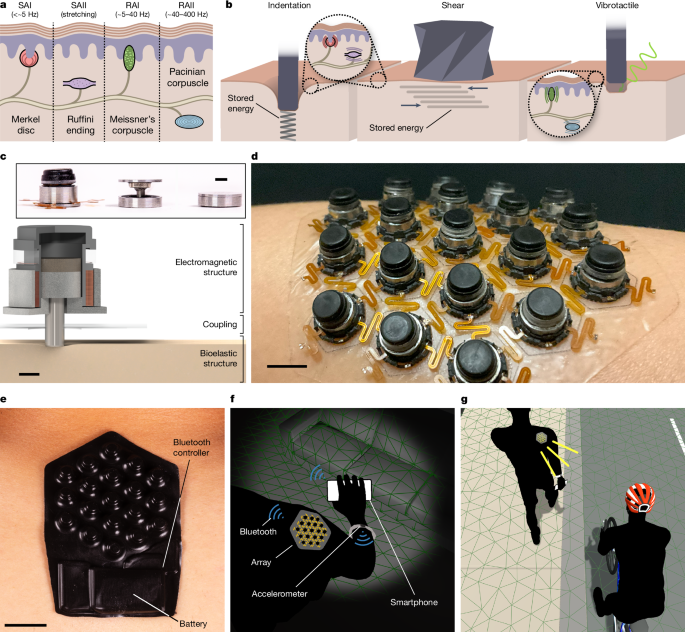 a

SAI (<~5 Hz)

SAII (stretching)

RAI (~5–40 Hz)

RAII (~40–400 Hz)

Merkel disc

Ruffini ending

Meissner's corpuscle

Pacinian corpuscle

b

Indentation

Shear

Vibrotactile

Stored energy

Stored energy

c

Electromagnetic structure

Coupling

Bioelastic structure

d

e

Bluetooth controller

Battery

f

Bluetooth

Array

Accelerometer

Smartphone

g