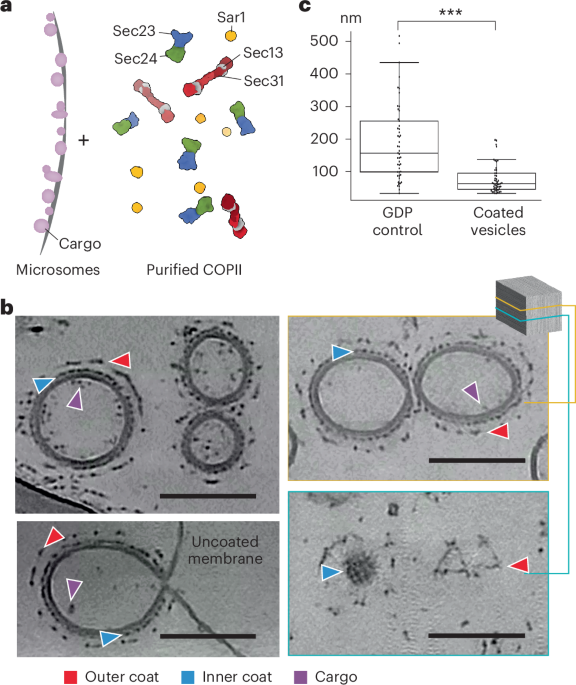 a

Sec23
Sec24
Sar1
Sec13
Sec31
+
Cargo
Microsomes
Purified COPII

c

nm
***
500
400
300
200
100
GDP control
Coated vesicles

b

Uncoated membrane

Outer coat
Inner coat
Cargo