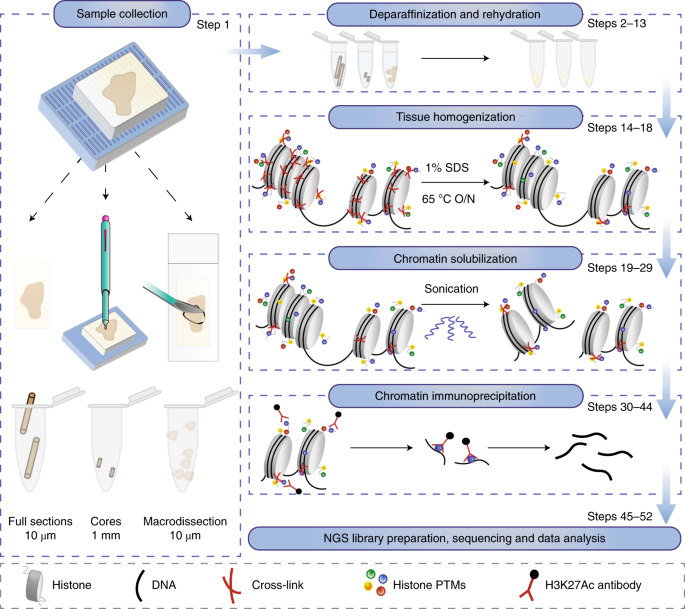 Sample collection

Step 1

Full sections
10 μm

Cores
1 mm

Macrodissection
10 μm

Deparaffinization and rehydration

Steps 2–13

Tissue homogenization

Steps 14–18

1% SDS

65 °C O/N

Chromatin solubilization

Steps 19–29

Sonication

Chromatin immunoprecipitation

Steps 30–44

Steps 45–52

NGS library preparation, sequencing and data analysis

Histone

DNA

Cross-link

Histone PTMs

H3K27Ac antibody