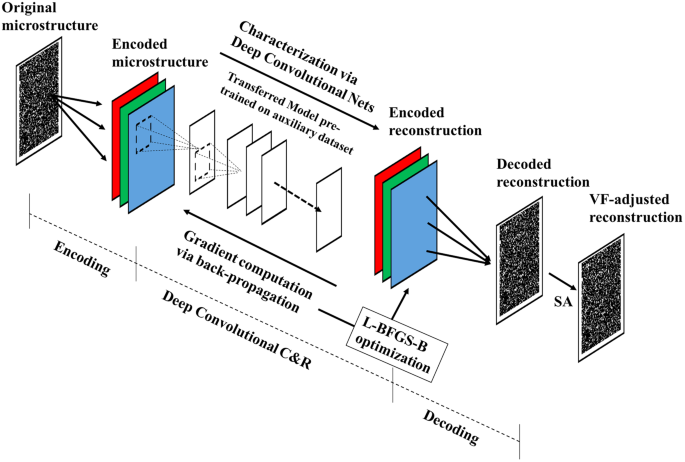 Original microstructure

Encoded microstructure

Characterization via Deep Convolutional Nets

Transferred Model pre-trained on auxiliary dataset

Encoded reconstruction

Decoded reconstruction

VF-adjusted reconstruction

Gradient computation via back-propagation

L-BFGS-B optimization

SA

Encoding

Deep Convolutional C&R

Decoding