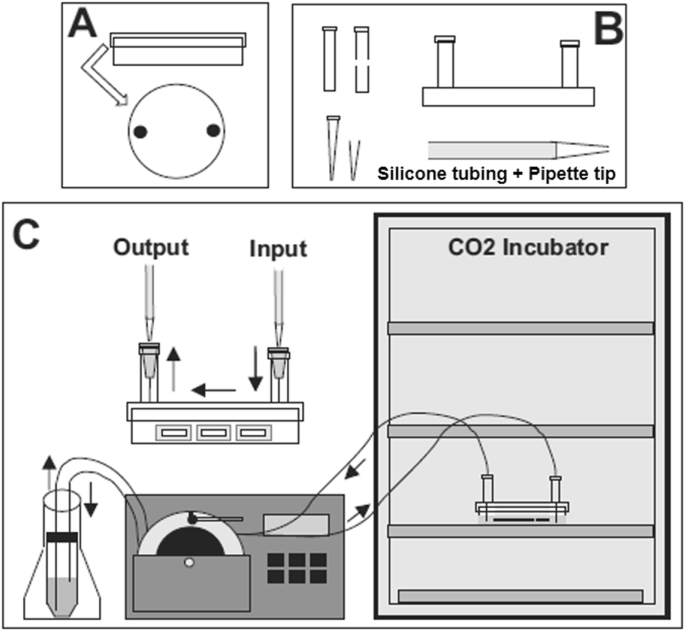 A

B

Silicone tubing + Pipette tip

C

Output

Input

CO2 Incubator