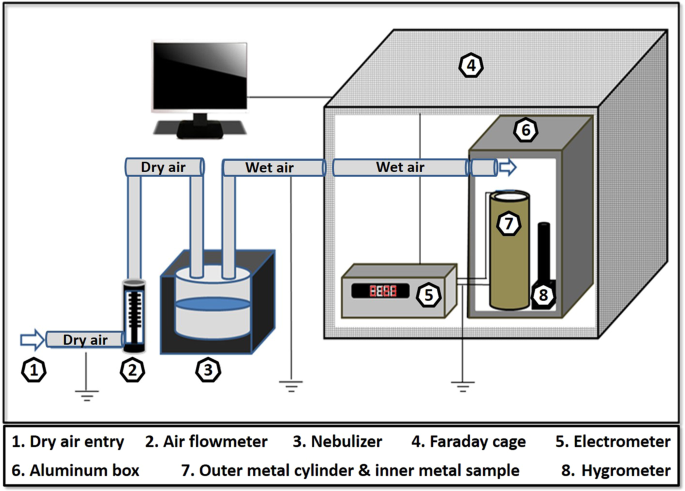 4

6

Dry air

Wet air

Wet air

7

5

8

Dry air

1

2

3

1. Dry air entry 2. Air flowmeter 3. Nebulizer 4. Faraday cage 5. Electrometer
6. Aluminum box 7. Outer metal cylinder & inner metal sample 8. Hygrometer