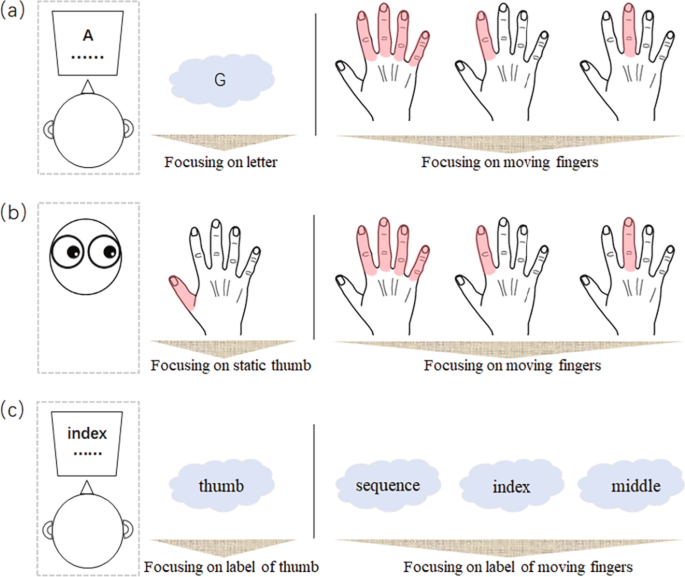 (a)

A
......

G

Focusing on letter

Focusing on moving fingers

(b)

Focusing on static thumb

Focusing on moving fingers

(c)

index
......

thumb

sequence

index

middle

Focusing on label of thumb

Focusing on label of moving fingers