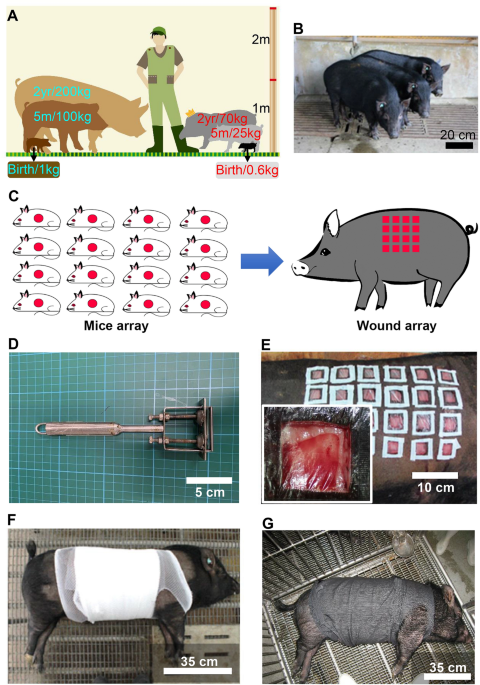 A

2m

1m

2yr/200kg

5m/100kg

2yr/70kg

5m/25kg

Birth/1kg

Birth/0.6kg

B

20 cm

C

Mice array

Wound array

D

5 cm

E

10 cm

F

35 cm

G

35 cm