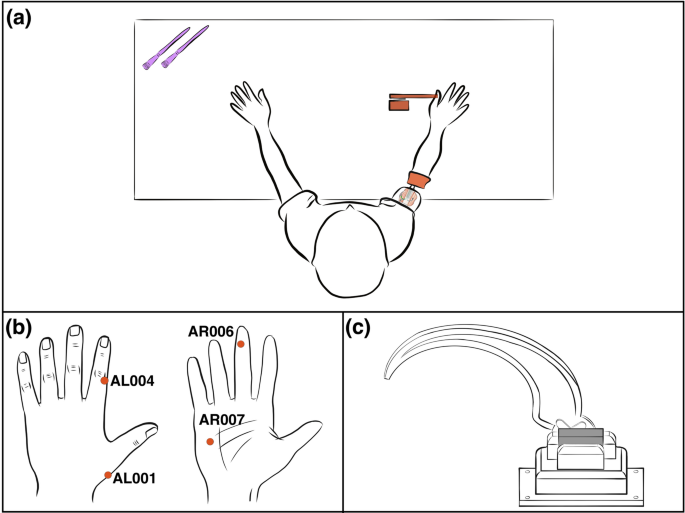 (a)

(b)

AL004

AL001

AR006

AR007

(c)