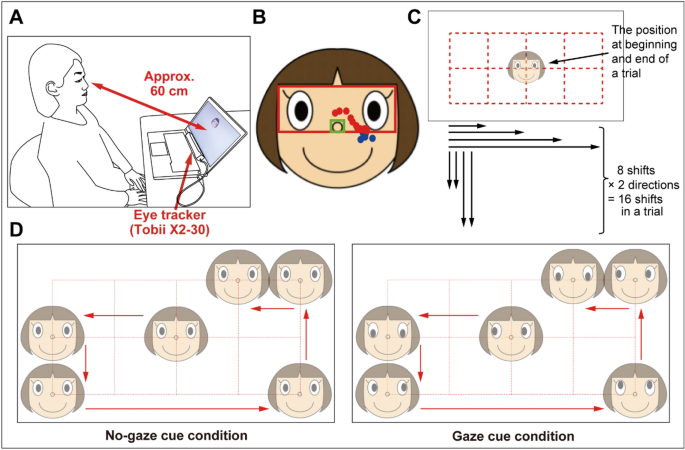 A

Approx. 60 cm

Eye tracker (Tobii X2-30)

B

C

The position at beginning and end of a trial

8 shifts × 2 directions = 16 shifts in a trial

D

No-gaze cue condition

Gaze cue condition