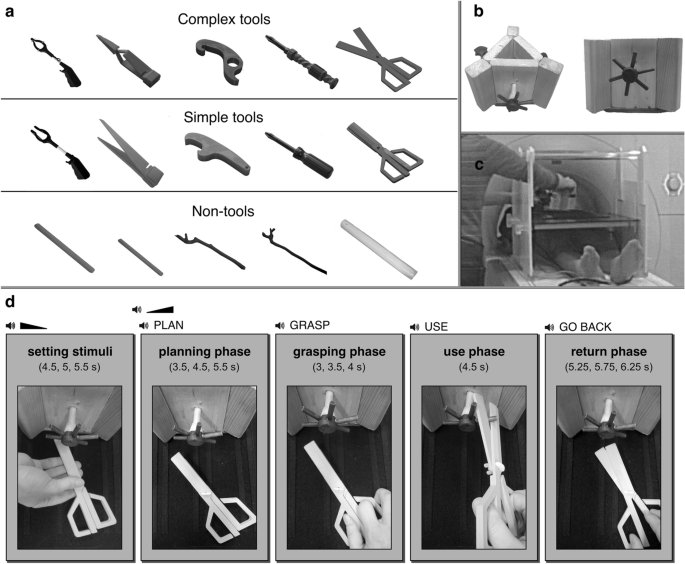 a

Complex tools

Simple tools

Non-tools

b

c

d

PLAN

GRASP

USE

GO BACK

setting stimuli
(4.5, 5, 5.5 s)

planning phase
(3.5, 4.5, 5.5 s)

grasping phase
(3, 3.5, 4 s)

use phase
(4.5 s)

return phase
(5.25, 5.75, 6.25 s)