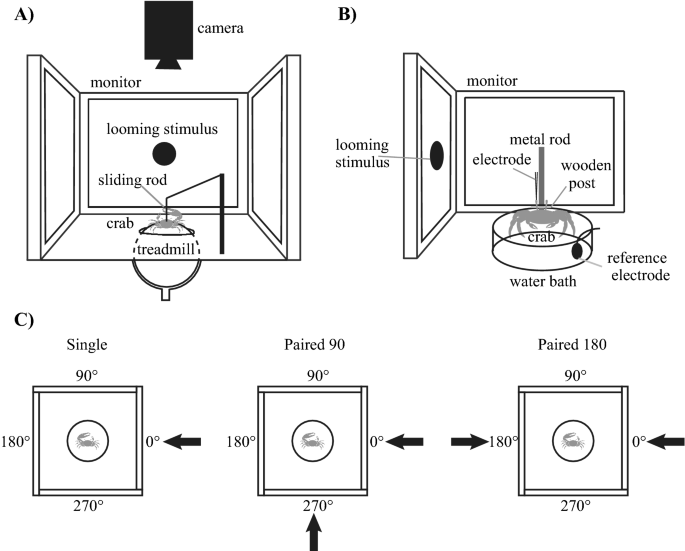 A)

camera

monitor

looming stimulus

sliding rod

crab

treadmill

B)

monitor

looming stimulus

metal rod

electrode

wooden post

crab

reference electrode

water bath

C)

Single

90°

180°

0°

270°

Paired 90

90°

180°

0°

270°

Paired 180

90°

180°

0°

270°