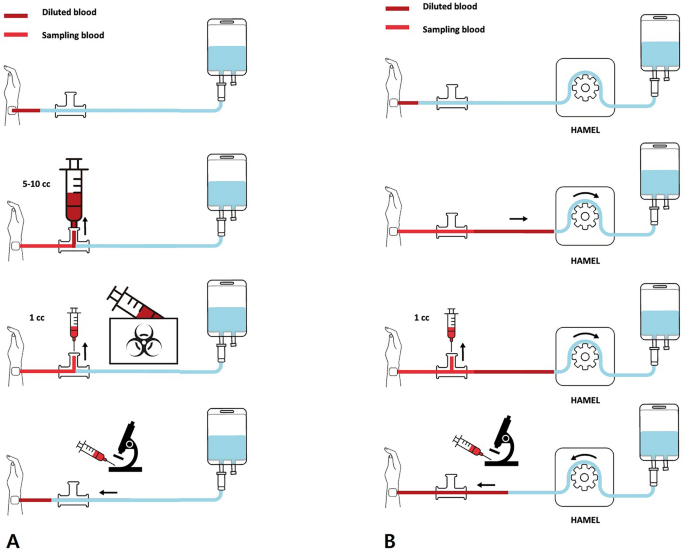 Diluted blood
Sampling blood

5-10 cc

1 cc

A

Diluted blood
Sampling blood

HAMEL

HAMEL

1 cc

HAMEL

HAMEL

B