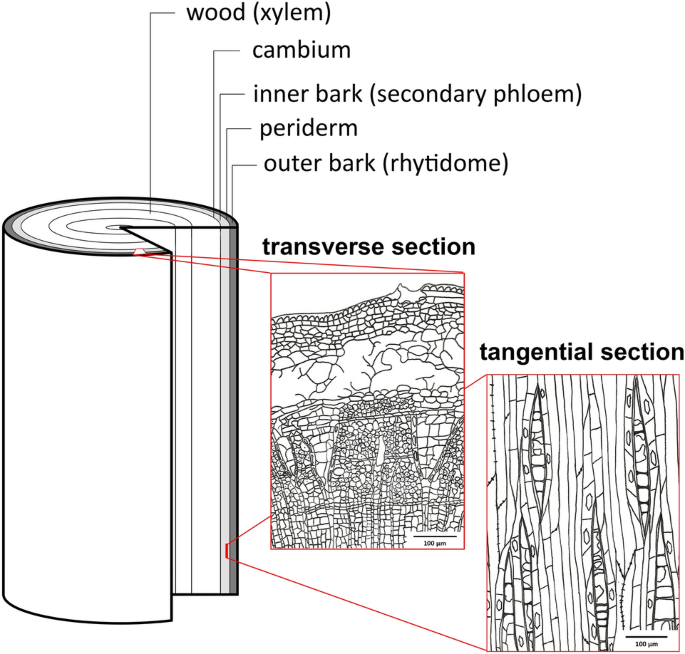 wood (xylem)
cambium
inner bark (secondary phloem)
periderm
outer bark (rhytidome)

transverse section

100 µm

tangential section

100 µm