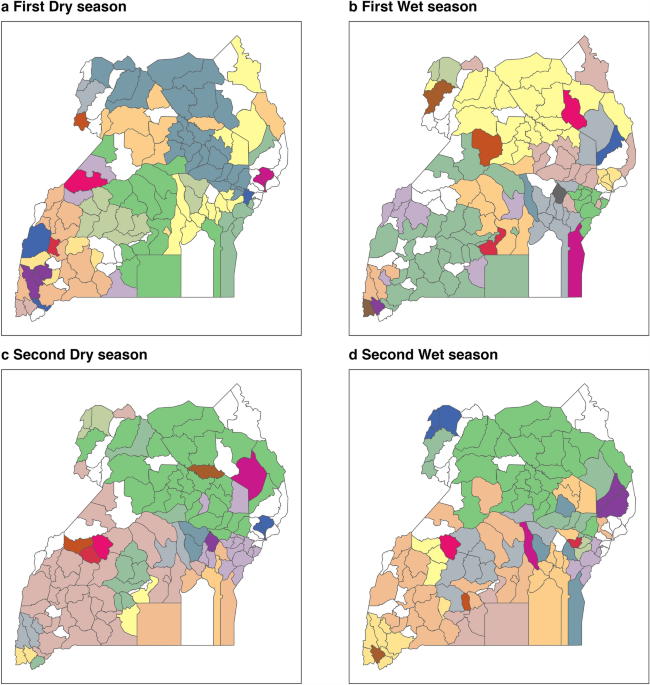 a First Dry season

b First Wet season

c Second Dry season

d Second Wet season