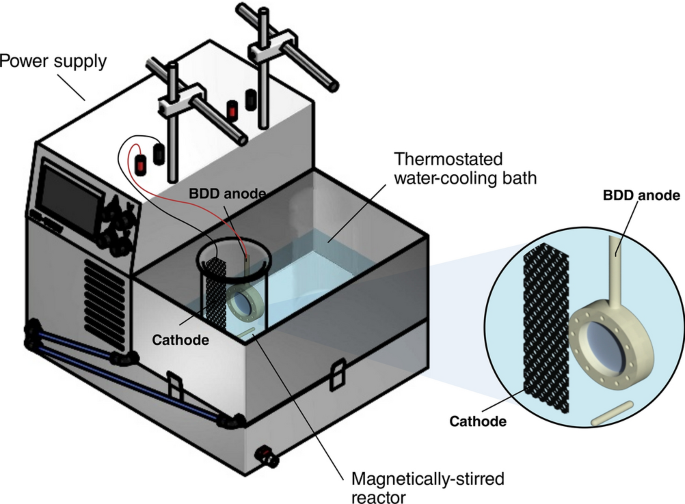 Power supply

Thermostated water-cooling bath

BDD anode

BDD anode

Cathode

Cathode

Magnetically-stirred reactor