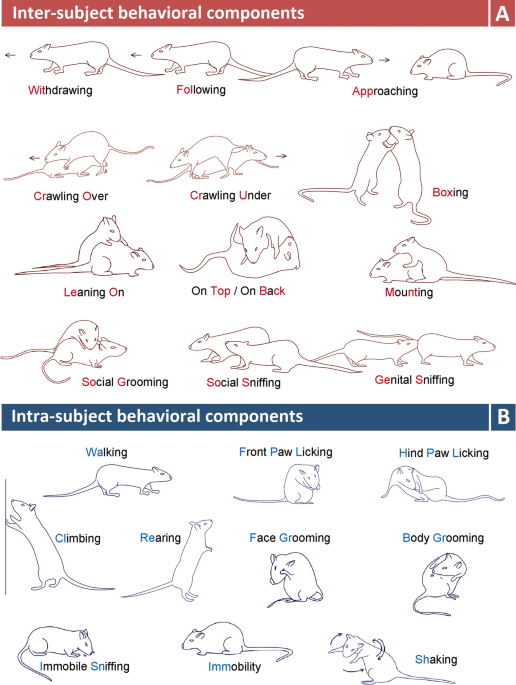 Inter-subject behavioral components

A

Withdrawing

Following

Approaching

Crawling Over

Crawling Under

Boxing

Leaning On

On Top / On Back

Mounting

Social Grooming

Social Sniffing

Genital Sniffing

Intra-subject behavioral components

B

Walking

Front Paw Licking

Hind Paw Licking

Climbing

Rearing

Face Grooming

Body Grooming

Immobile Sniffing

Immobility

Shaking