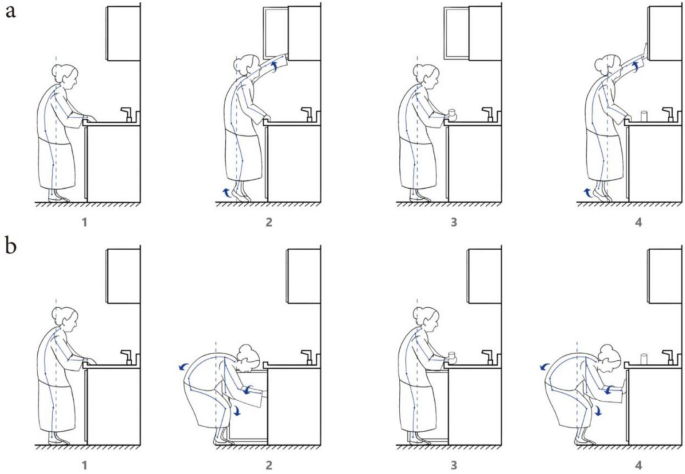 a

1

2

3

4

b

1

2

3

4